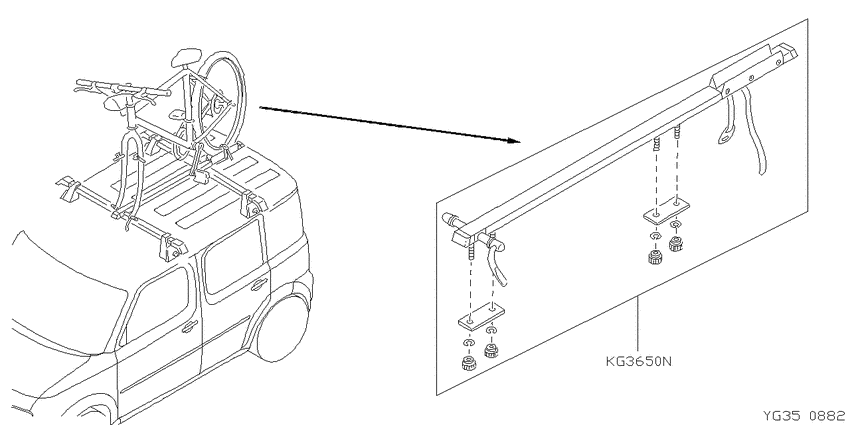 KG3650N

YG35 0882