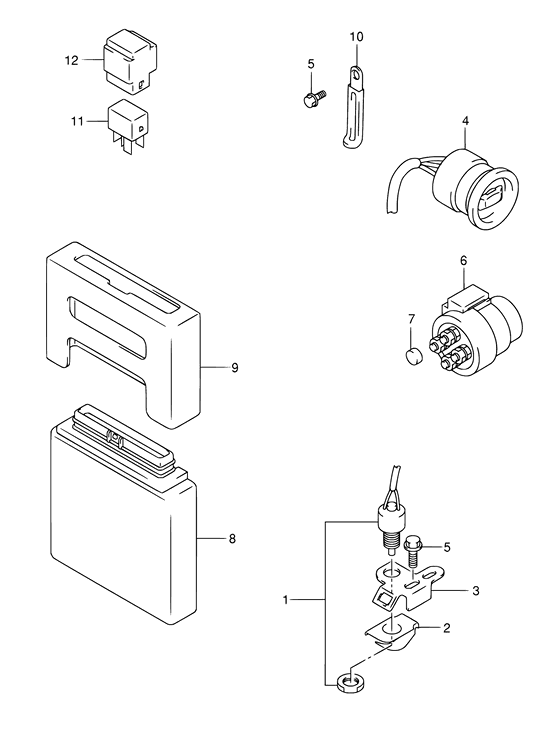 12
11
5
10
4
6
7
9
8
5
3
1
2