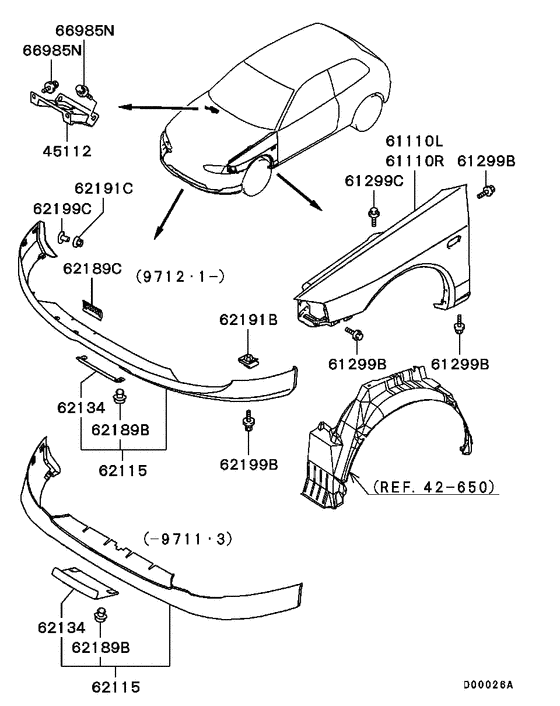 66985N
66985N
45112
61110L
61110R
61299B
61299C
62191C
62199C
62189C
(9712·1-)
62191B
61299B
61299B
62134
62189B
62115
62199B
(REF. 42-650)
(-9711·3)
62134
62189B
62115
D00026A