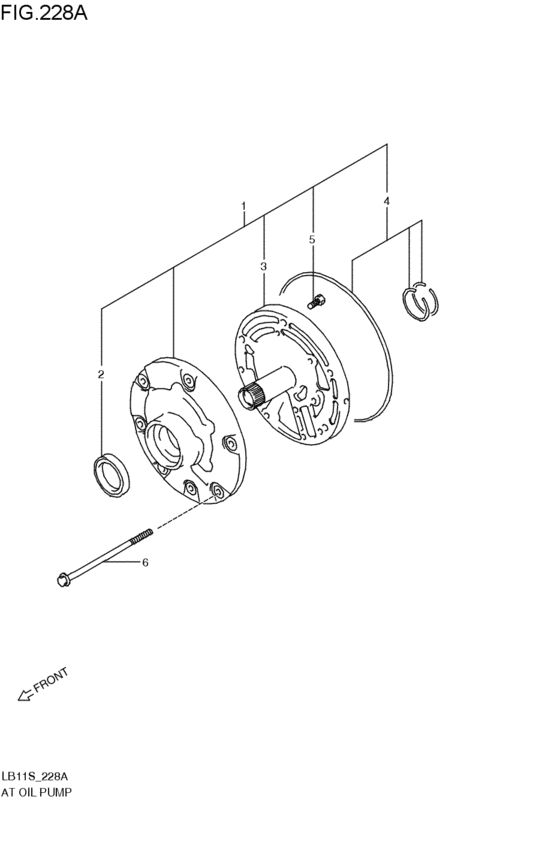 FIG.228A

1

4

5

3

2

6

FRONT

LB11S_228A
AT OIL PUMP