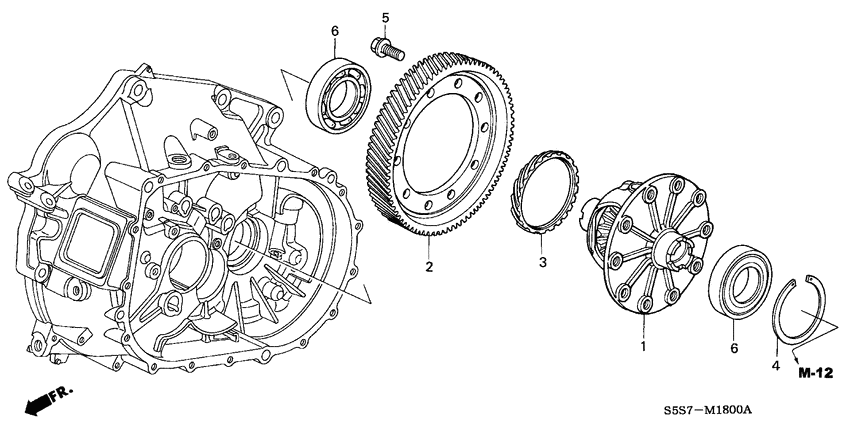 6
5
2
3
1
6
4
M-12
FR.
S5S7—M1800A