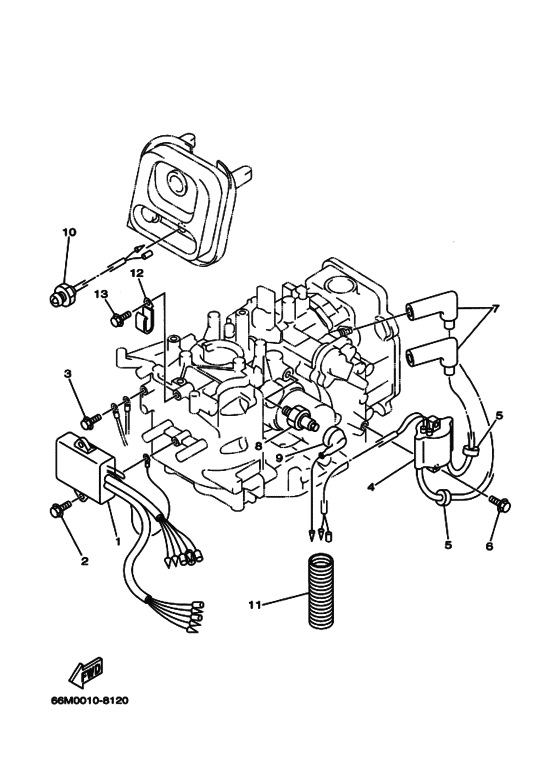 10
12
13
7
3
5
8
9
4
1
5
6
2
11
FWD
66M0010-8120