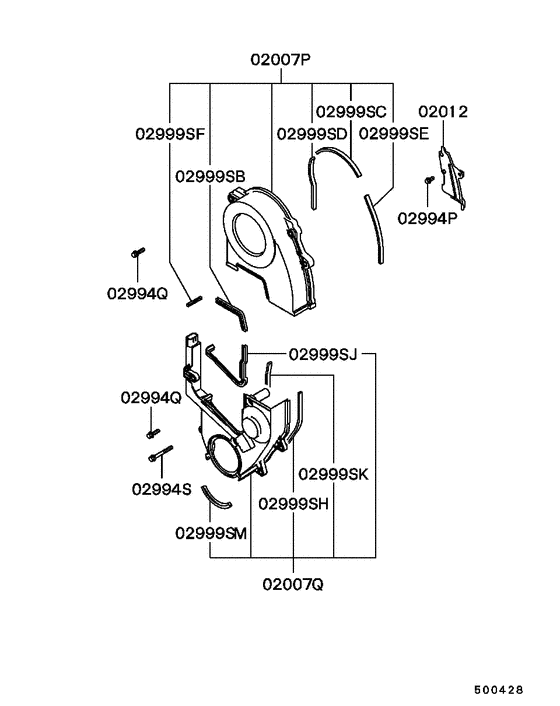 02007P
02999SC
02012
02999SF
02999SD
02999SE
02999SB
02994P
02994Q
02999SJ
02994Q
02999SK
02994S
02999SH
02999SM
02007Q
500428