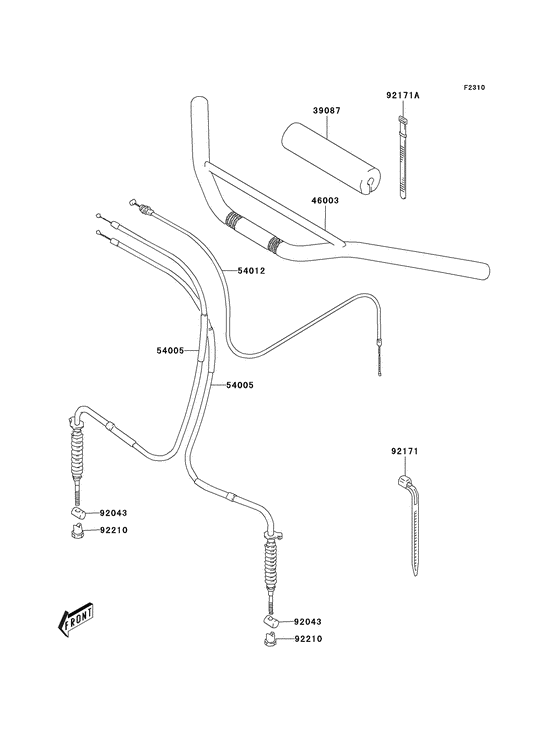 F2310

92171A

39087

46003

54012

54005

54005

92171

92043

92210

92043

92210

FRONT