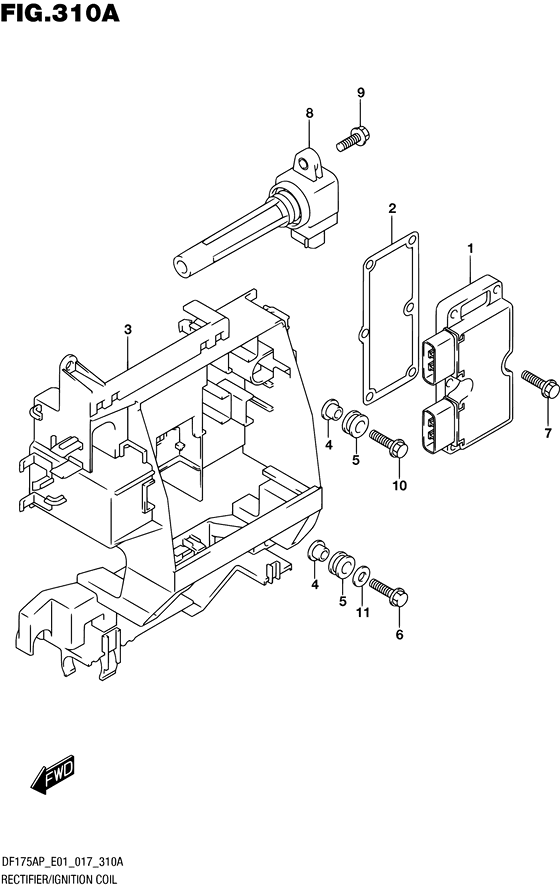 FIG.310A

9
8
2
1
3
7
4
5
10
4
5
11
6

FWD

DF175AP_E01_017_310A
RECTIFIER/IGNITION COIL