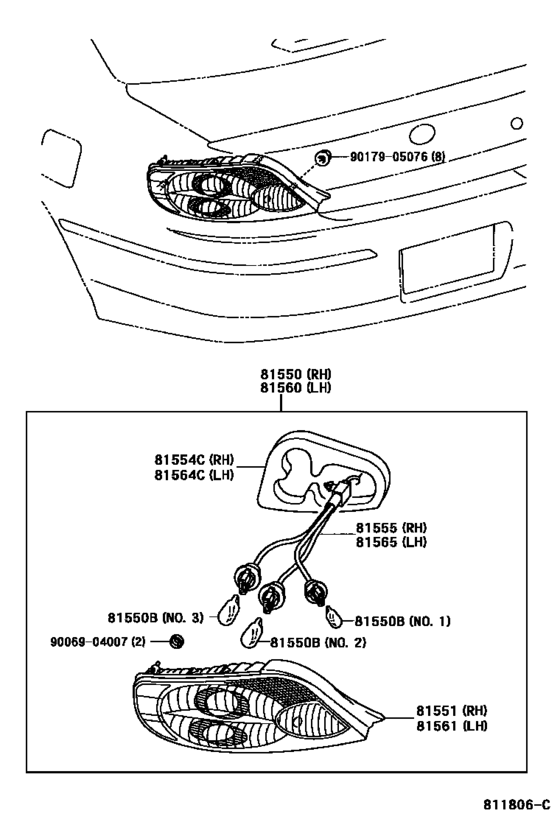 90179-05076 (8)

81550 (RH)
81560 (LH)

81554C (RH)
81564C (LH)

81555 (RH)
81565 (LH)

81550B (NO. 3)

81550B (NO. 1)

90069-04007 (2)

81550B (NO. 2)

81551 (RH)
81561 (LH)

811806-C