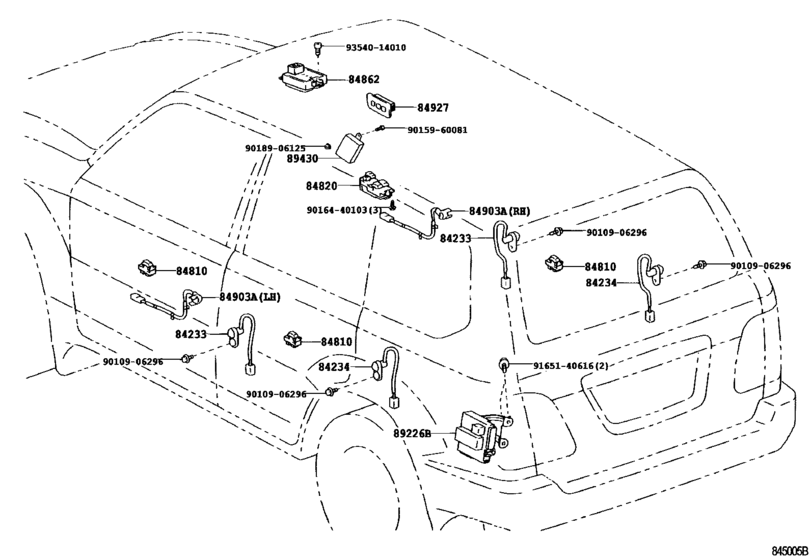 93540-14010
84862
84927
90159-60081
90189-06125
89430
84820
90164-40103(3)
84903A(RH)
84233
90109-06296
84810
90109-06296
84234
84810
84903A(LH)
84233
84810
90109-06296
84234
91651-40616(2)
90109-06296
89226B
845005B