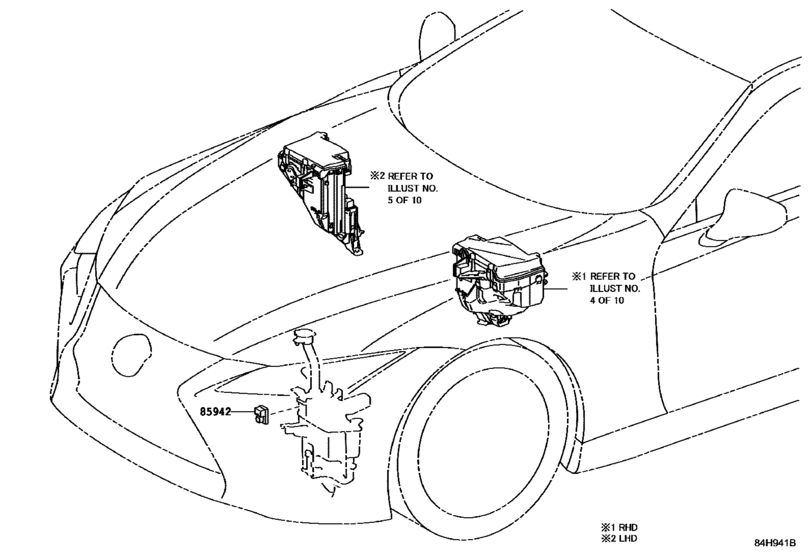 ※2 REFER TO ILLUST NO. 5 OF 10

※1 REFER TO ILLUST NO. 4 OF 10

85942

※1 RHD
※2 LHD

84H941B