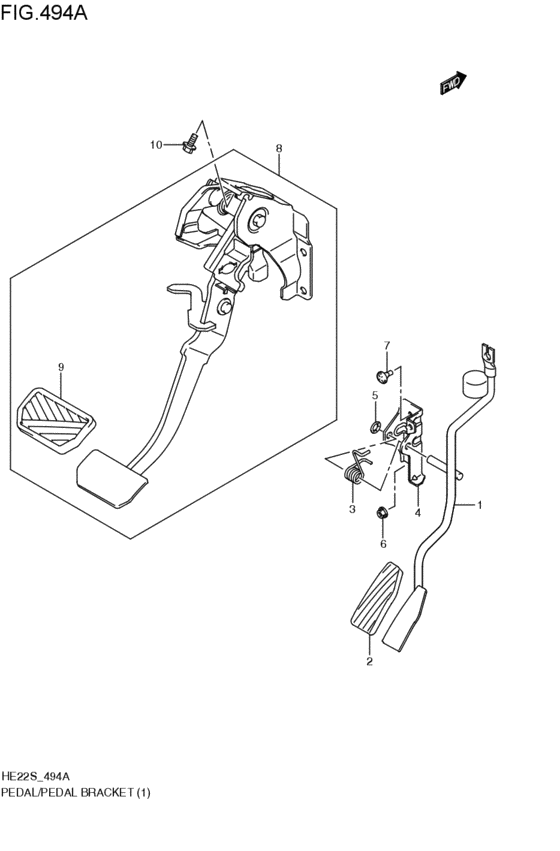 FIG.494A

FWD

10

8

9

7

5

3

4

1

6

2

HE22S_494A
PEDAL/PEDAL BRACKET (1)