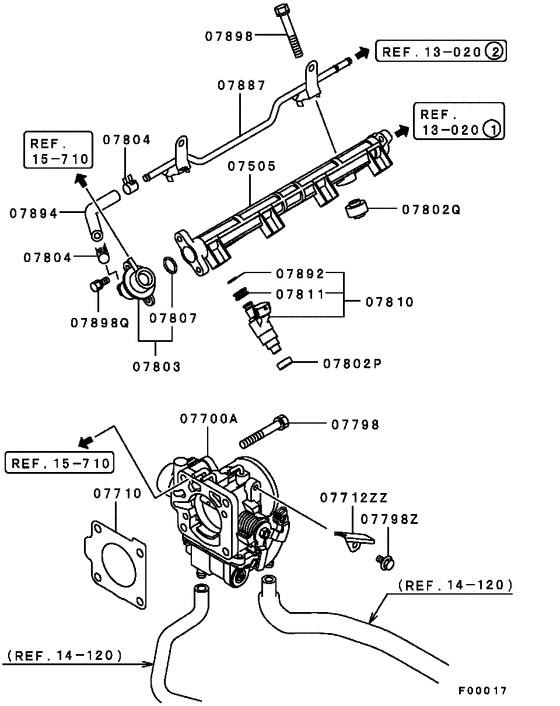 07898

REF. 13-020 ②

07887

REF. 13-020 ①

REF. 15-710

07804

07505

07894

07802Q

07804

07892

07811

07810

07898Q

07807

07803

07802P

07700A

07798

REF. 15-710

07710

07712ZZ

07798Z

(REF. 14-120)

(REF. 14-120)

F00017