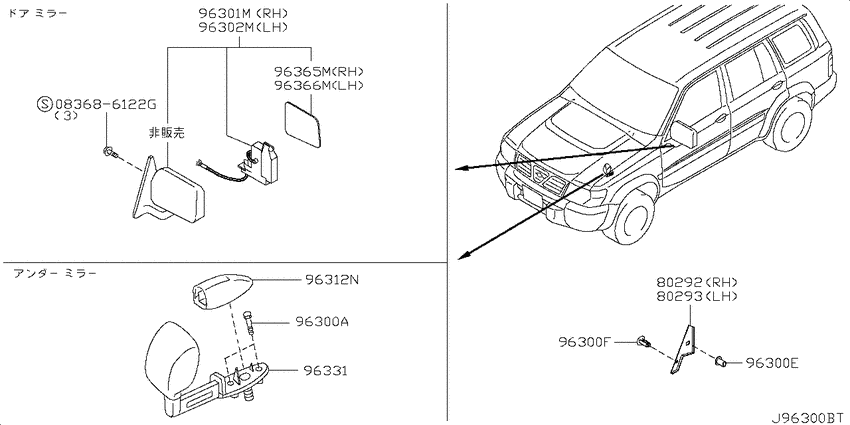 ドア ミラー

96301M (RH)
96302M (LH)

96365M (RH)
96366M (LH)

Ⓢ08368-6122G
(3)

非販売

アンダー ミラー

96312N

96300A

96331

80292 (RH)
80293 (LH)

96300F

96300E

J96300BT