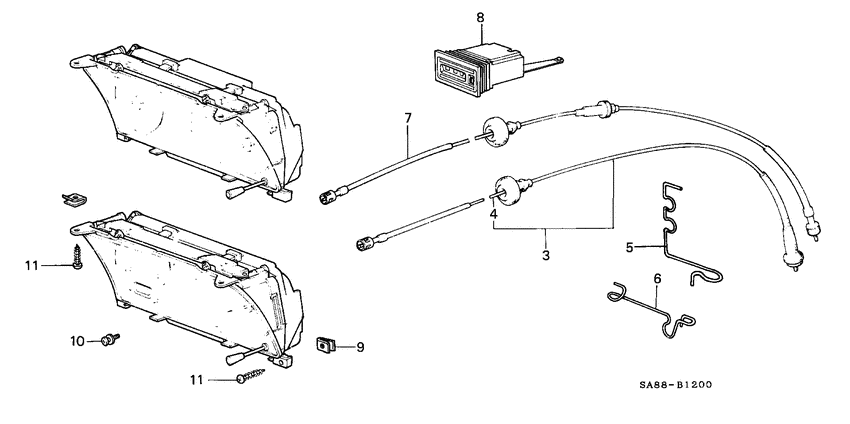 8
7
4
3
5
6
11
10
9
11
SA88-B1200