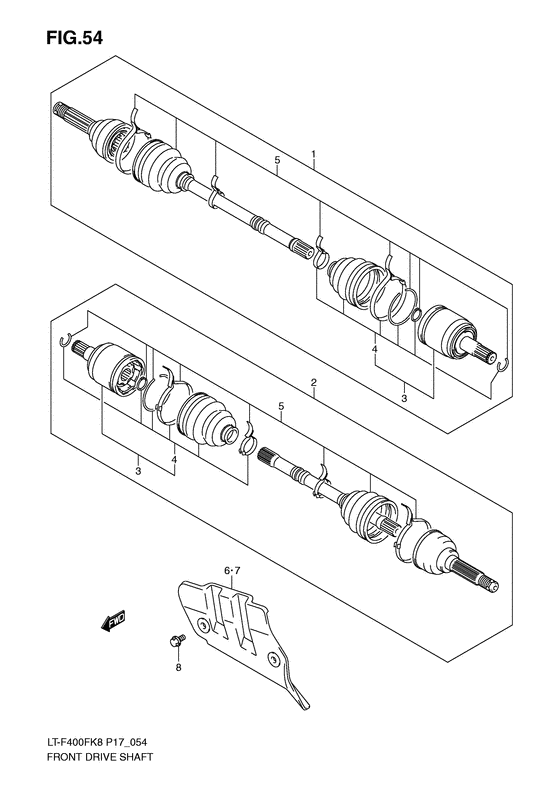 FIG.54

5
1
4
3
2
5
3
4
6·7
FWD
8

LT-F400FK8 P17_054
FRONT DRIVE SHAFT