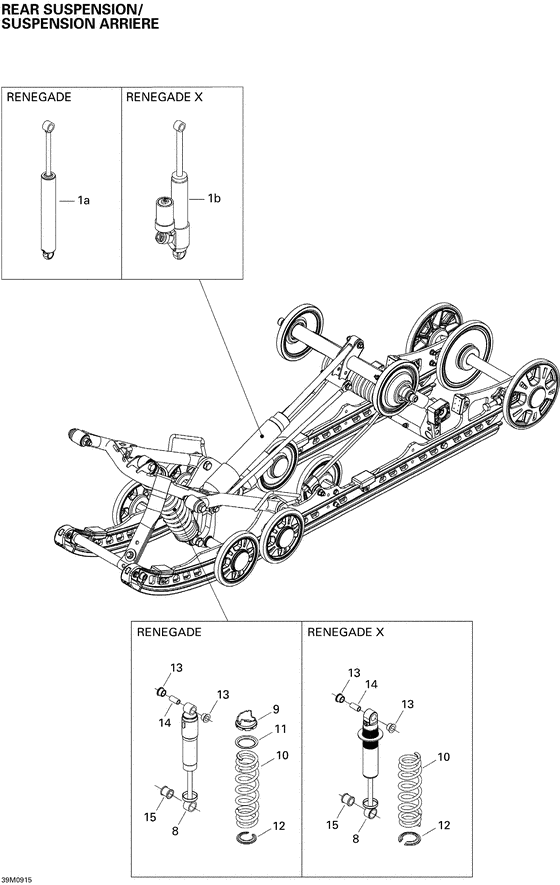 REAR SUSPENSION/
SUSPENSION ARRIERE

RENEGADE

1a

RENEGADE X

1b

RENEGADE

13
13
14
9
11
10
15
8
12

RENEGADE X

13
14
13
10
15
8
12

39M0915