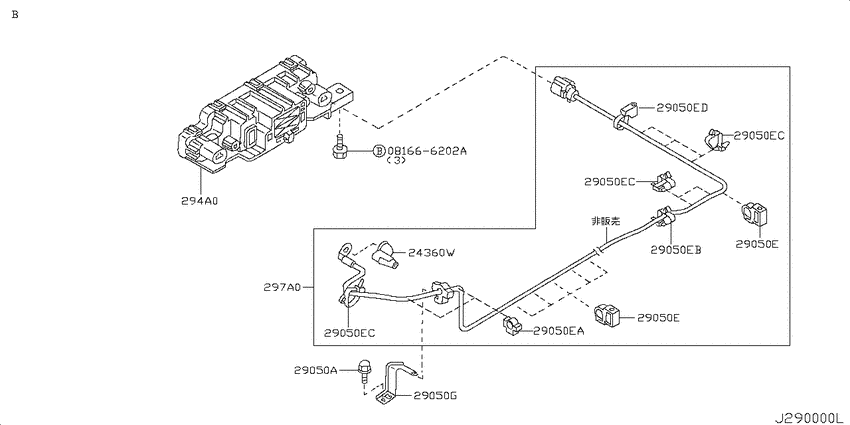 B

294A0

Ⓑ08166-6202A
(3)

29050ED

29050EC

29050EC

非販売

29050EB

29050E

24360W

297A0

29050EC

29050EA

29050E

29050A

29050G

J290000L