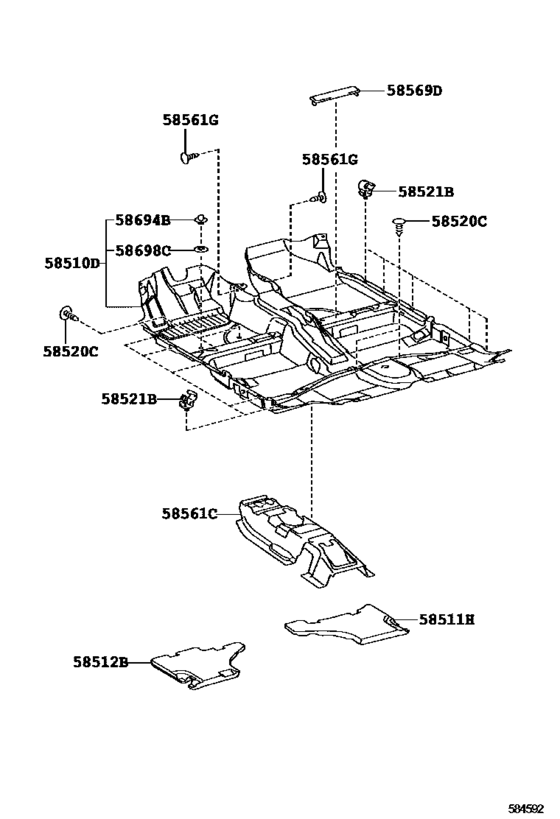 58569D
58561G
58561G
58521B
58694B
58520C
58698C
58510D
58520C
58521B
58561C
58511H
58512B
584592