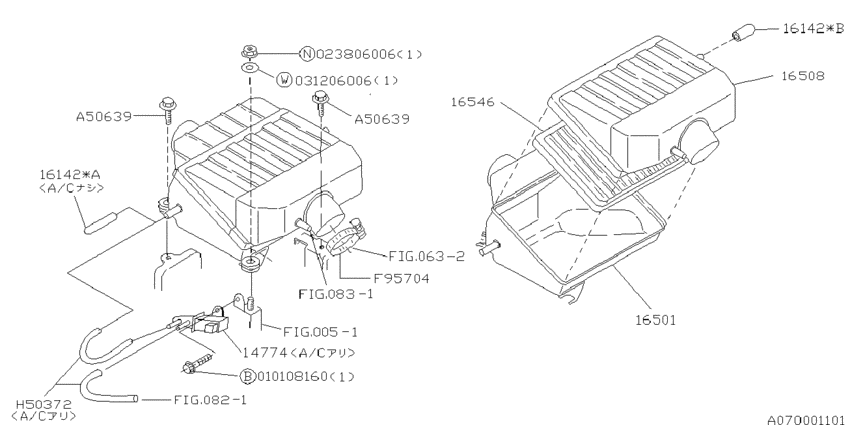 Ⓝ023806006(1)
Ⓦ031206006(1)
A50639
A50639
16142*A
<A/Cナシ>
FIG.063-2
F95704
FIG.083-1
FIG.005-1
14774<A/Cアリ>
Ⓑ010108160(1)
H50372
<A/Cアリ>
FIG.082-1
16142*B
16508
16546
16501
A070001101