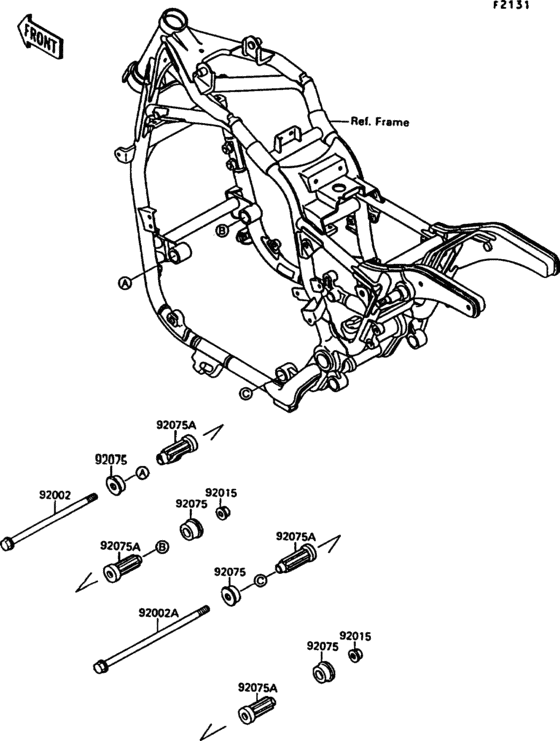 F2131

FRONT

Ref. Frame

B

A

C

92075A

92075

A

92002

92015

92075

92075A

B

92075A

92075

C

92002A

92015

92075

92075A