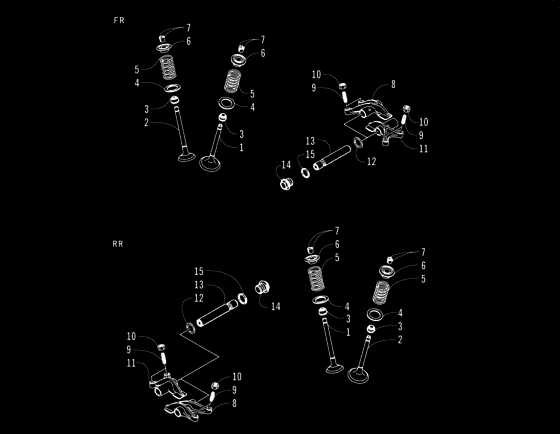 FR

7
6
5
4
3
2

7
6
5
4
3
1

10
9
8
10
9
11
13
15
14
12

RR

15
13
12
14
10
9
11
10
9
8

7
6
5
4
3
1

7
6
5
4
3
2