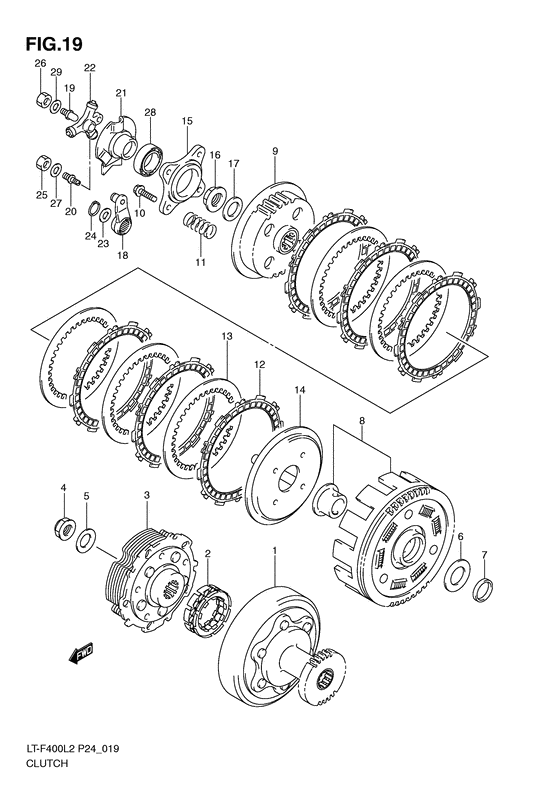 FIG.19

26
29
19
22
21
28
15
16
17
9
25
27
20
24
23
18
10
11
13
12
14
8
4
5
3
2
1
6
7
FWD

LT-F400L2 P24_019
CLUTCH