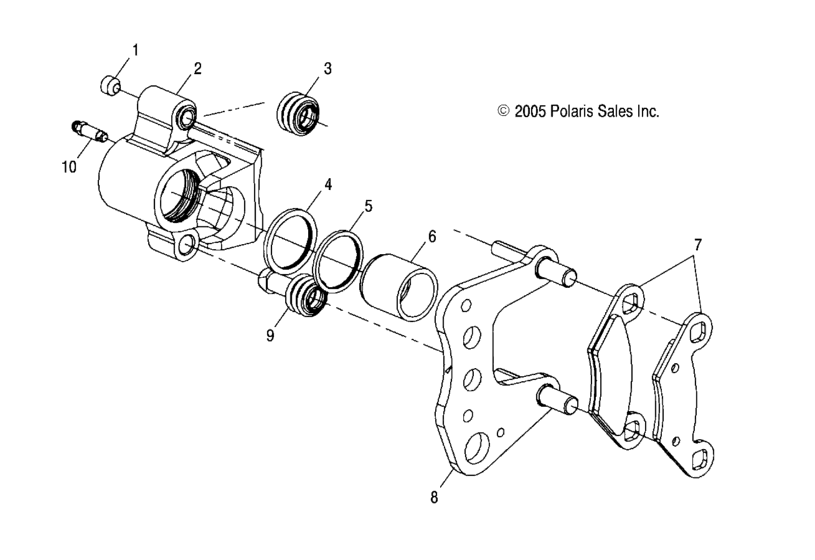 1
2
3
© 2005 Polaris Sales Inc.
10
4
5
6
7
9
8