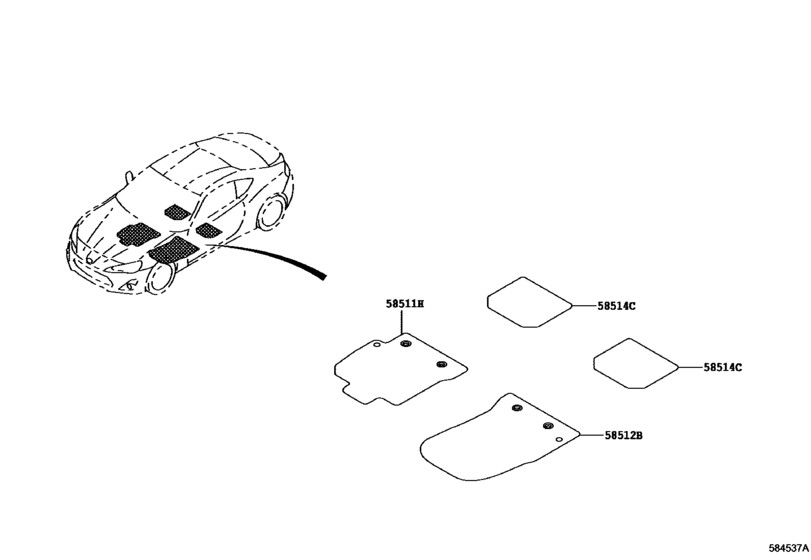 58511H

58514C

58514C

58512B

584537A