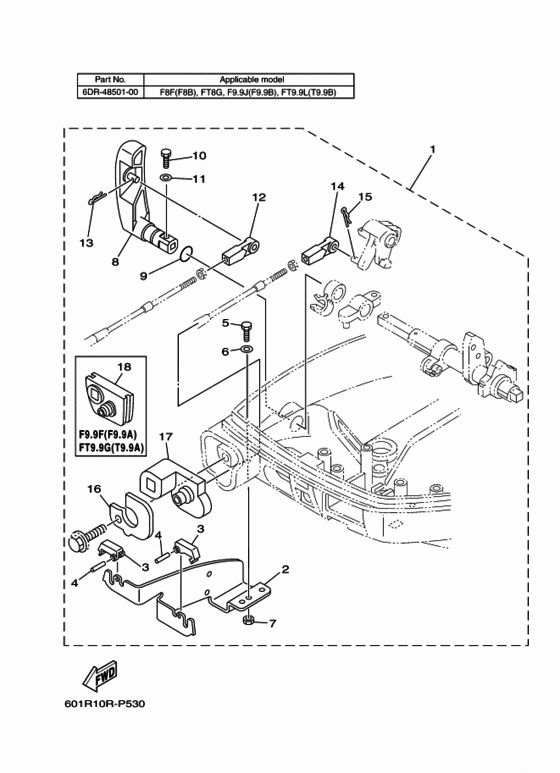 | Part No. | Applicable model |
|---|---|
| 6DR-48501-00 | F8F(F8B), FT8G, F9.9J(F9.9B), FT9.9L(T9.9B) |

1
10
11
12
14
15
13
8
9
5
6
18
F9.9F(F9.9A)
FT9.9G(T9.9A)
17
16
3
4
3
4
2
7
FWD

601R10R-P530