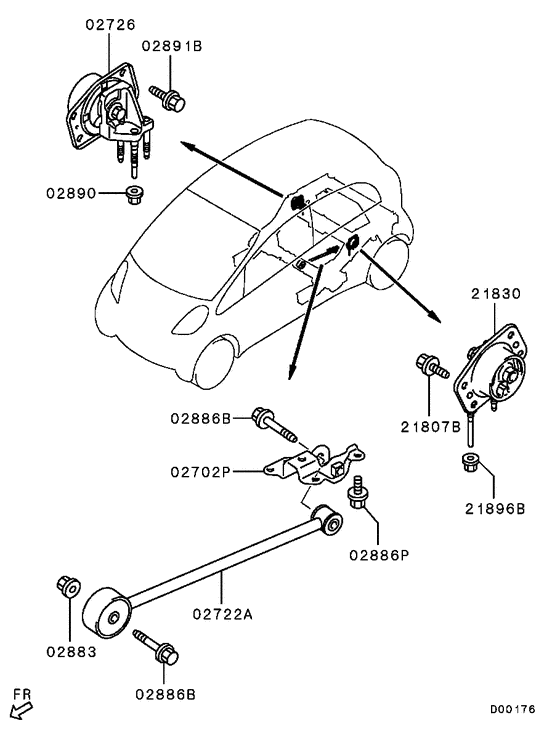 02726
02891B
02890
21830
21807B
21896B
02886B
02702P
02886P
02722A
02883
02886B
FR
D00176