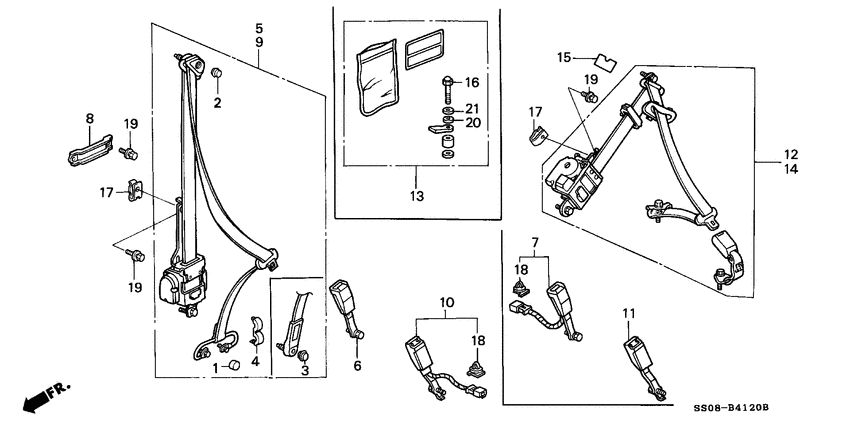 5
9
2
8
19
17
19
1
4
3
6
16
21
20
13
10
18
15
19
17
12
14
7
18
11
FR.
SS08-B4120B