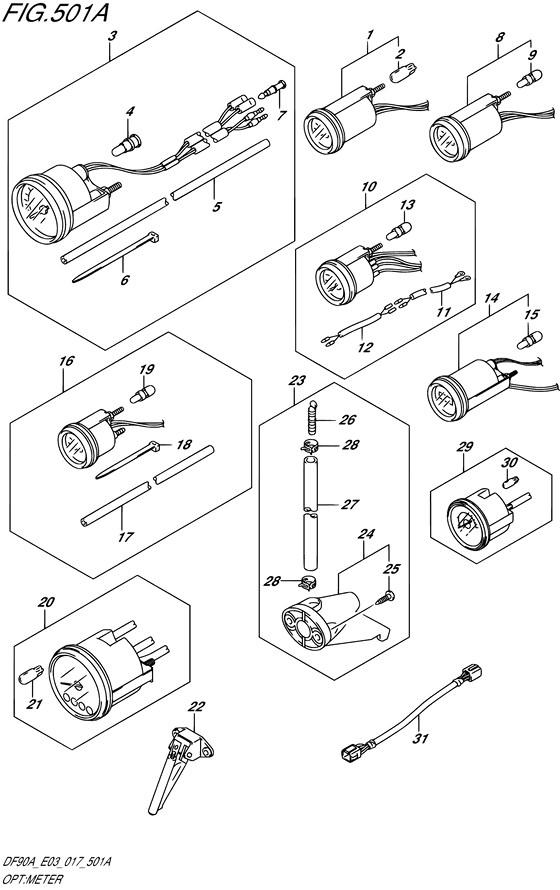 FIG.501A

3
4
7
5
6
1
2
8
9
10
13
11
12
14
15
16
19
18
17
23
26
28
27
24
25
28
29
30
20
21
22
31

DF90A_E03_017_501A
OPT:METER