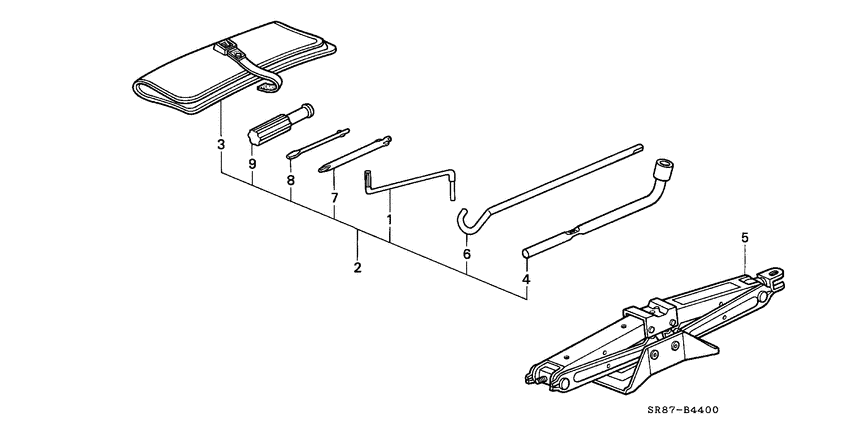 3
9
8
7
1
2
6
4
5
SR87-B4400