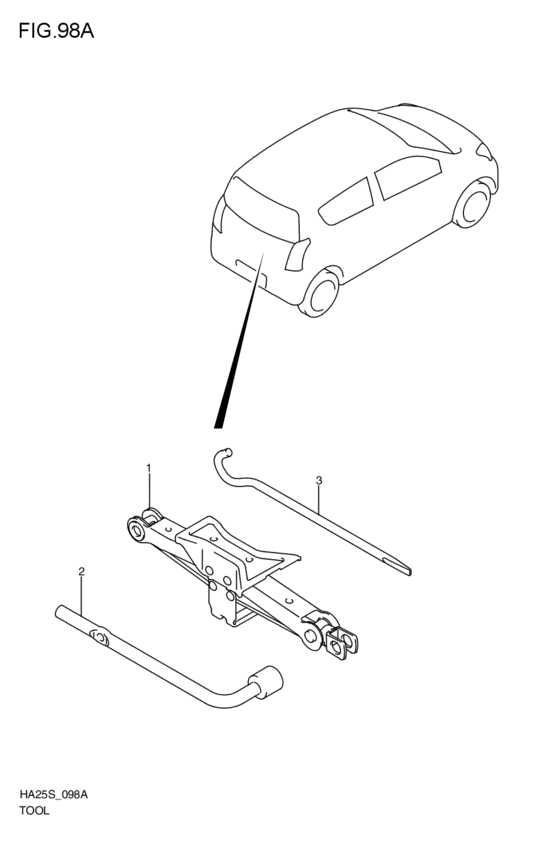 FIG.98A

1

3

2

HA25S_098A
TOOL