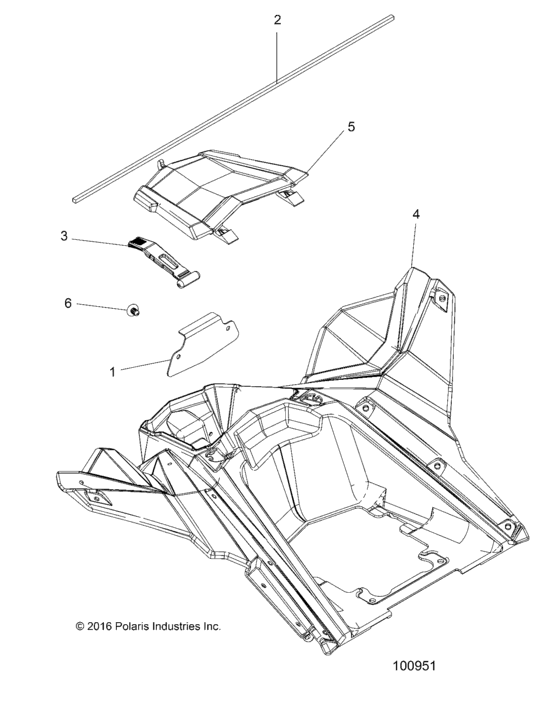 2

5

4

3

6

1

© 2016 Polaris Industries Inc.

100951