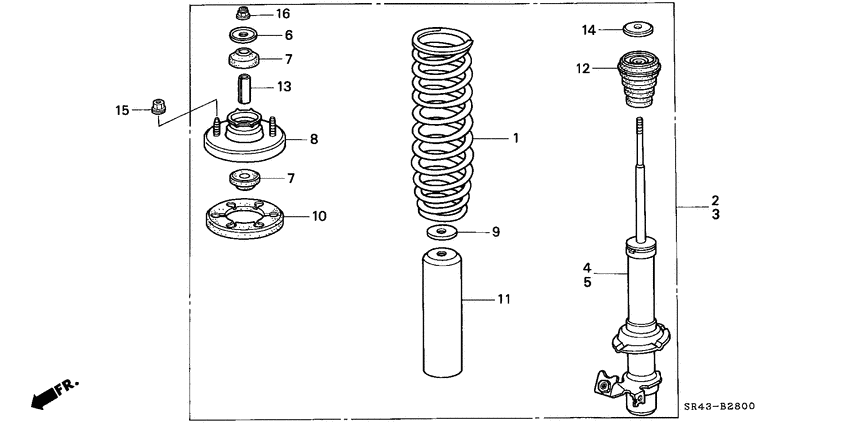 16
6
7
13
15
8
7
10
1
9
11
14
12
2
3
4
5
FR.
SR43-B2800