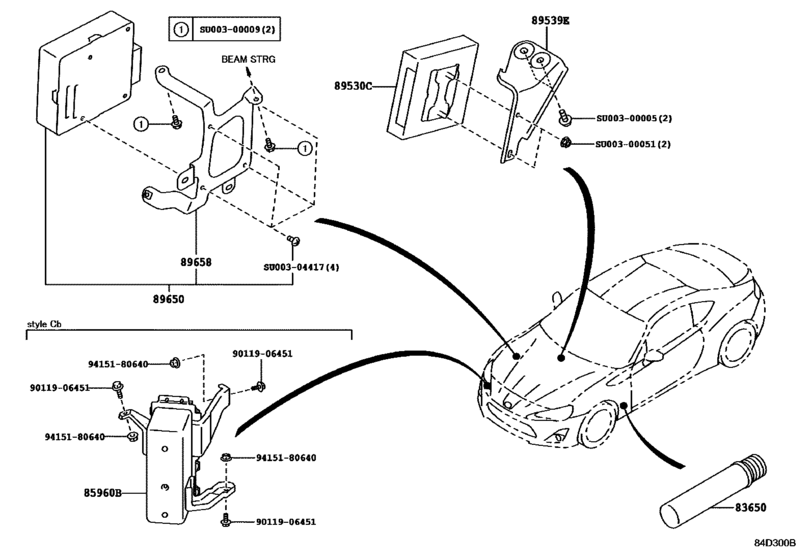 1 SU003-00009(2)

BEAM STRG

1

1

89658

SU003-04417(4)

89650

89539E

89530C

SU003-00005(2)

SU003-00051(2)

style Cb

94151-80640

90119-06451

90119-06451

94151-80640

94151-80640

85960B

90119-06451

83650

84D300B