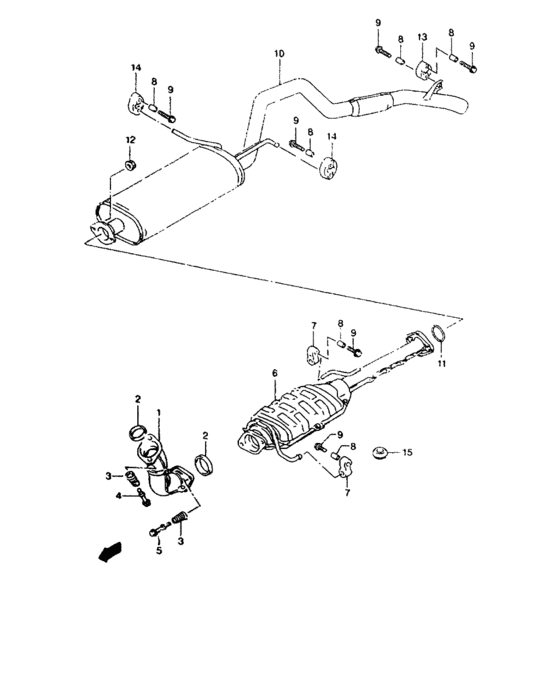 9
8
13
8
9
10
14
8
9
9
8
14
12
7
8
9
11
6
2
1
2
9
8
15
3
4
7
5
3