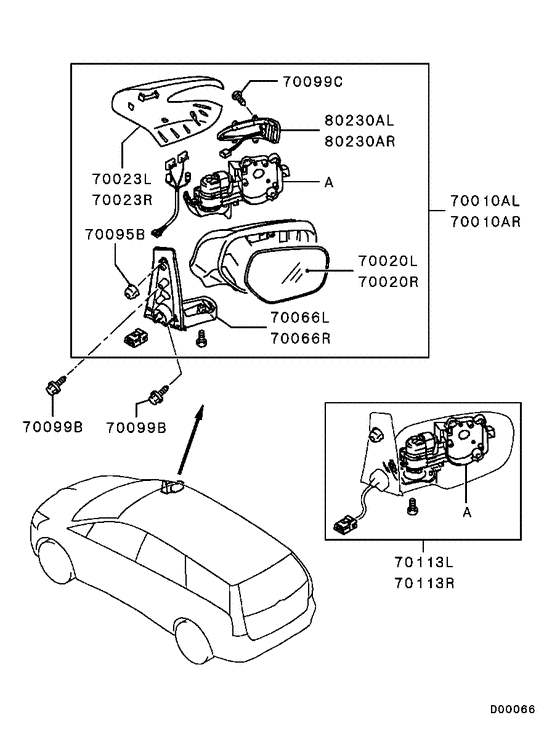 70099C
80230AL
80230AR
70023L
70023R
A
70010AL
70010AR
70095B
70020L
70020R
70066L
70066R
70099B
70099B
A
70113L
70113R
D00066