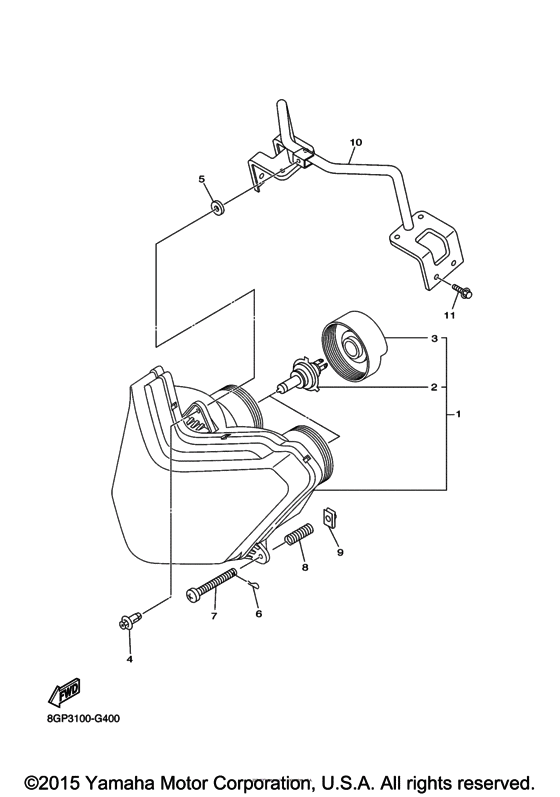 10

5

11

3

2

1

9

8

7

6

4

FWD

8GP3100-G400

©2015 Yamaha Motor Corporation, U.S.A. All rights reserved.