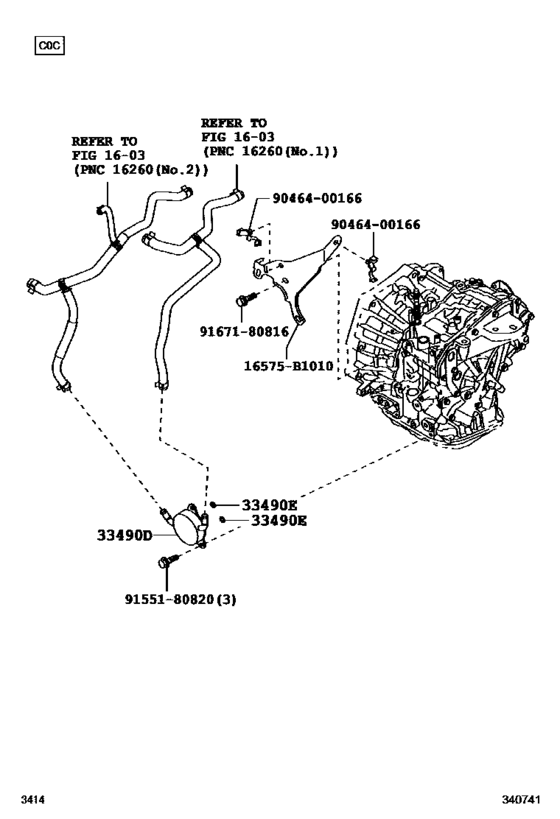 C0C

REFER TO
FIG 16-03
(PNC 16260(No.2))

REFER TO
FIG 16-03
(PNC 16260(No.1))

90464-00166

90464-00166

91671-80816

16575-B1010

33490E

33490E

33490D

91551-80820(3)

3414

340741