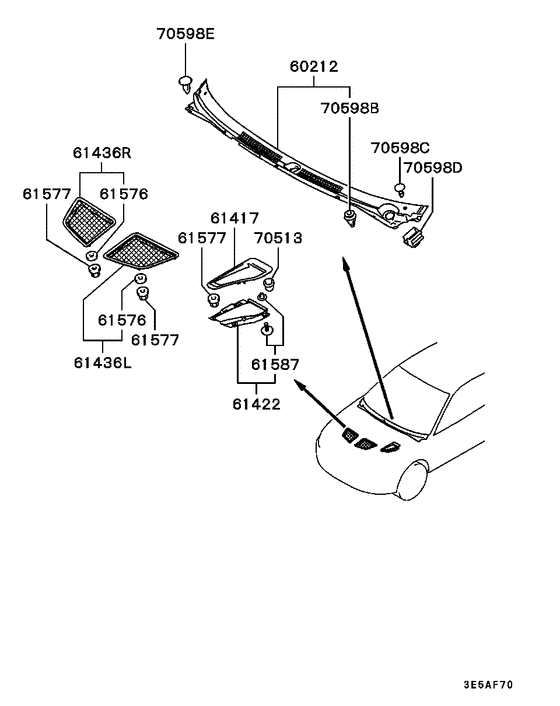 70598E
60212
70598B
70598C
70598D
61436R
61577
61576
61417
61577
70513
61576
61577
61436L
61587
61422
3E6AF70