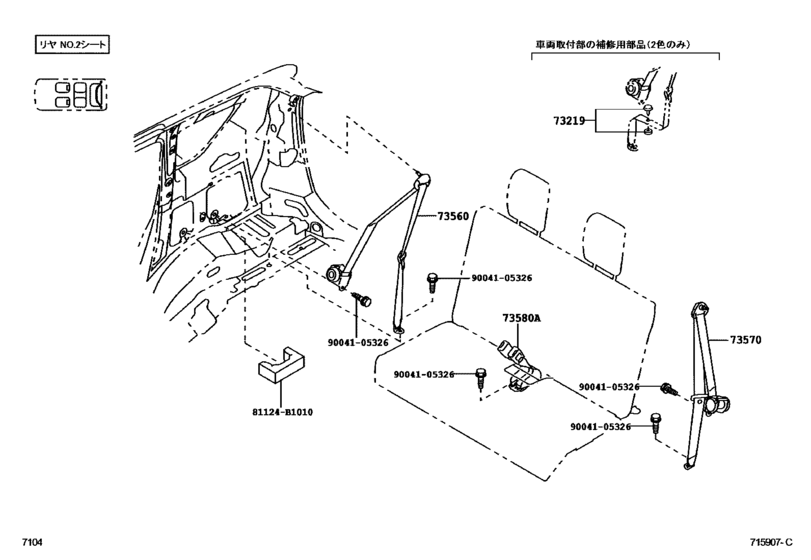 リヤ NO.2シート

車両取付部の補修用部品(2色のみ)

73219

73560

90041-05326

90041-05326

73580A

73570

90041-05326

90041-05326

90041-05326

81124-B1010

7104

715907-C