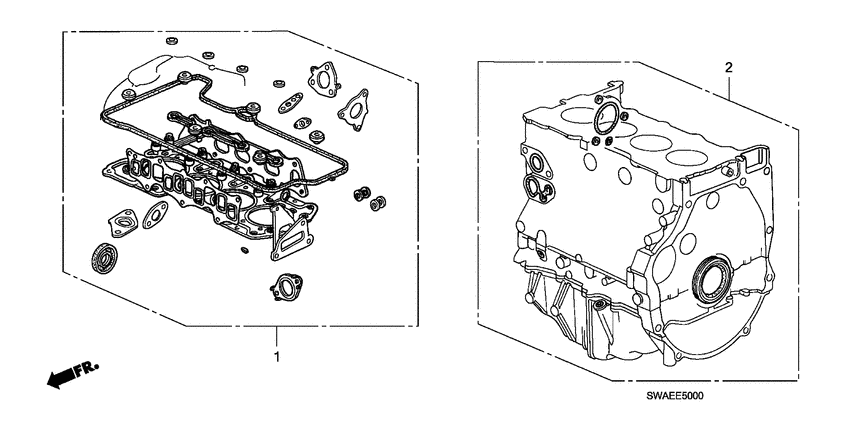 2

1

FR.

SWAEE5000