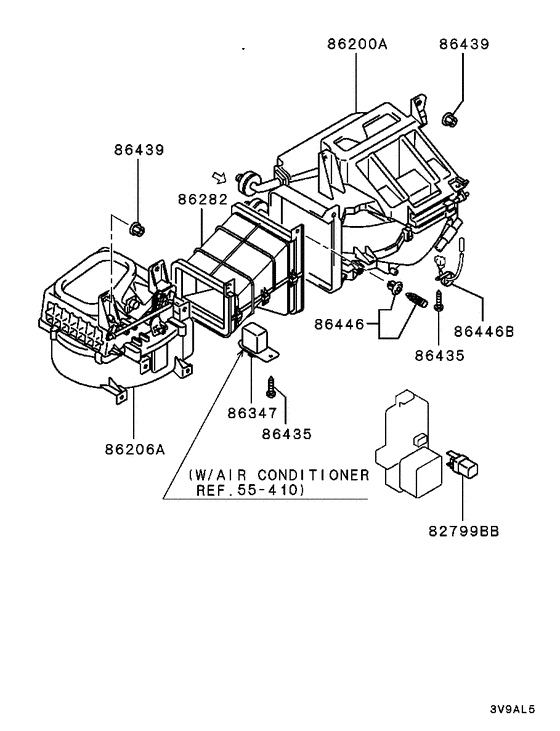 86200A
86439
86439
86282
86446
86446B
86435
86347
86435
86206A
(W/AIR CONDITIONER
REF.55-410)
82799BB
3V9AL5