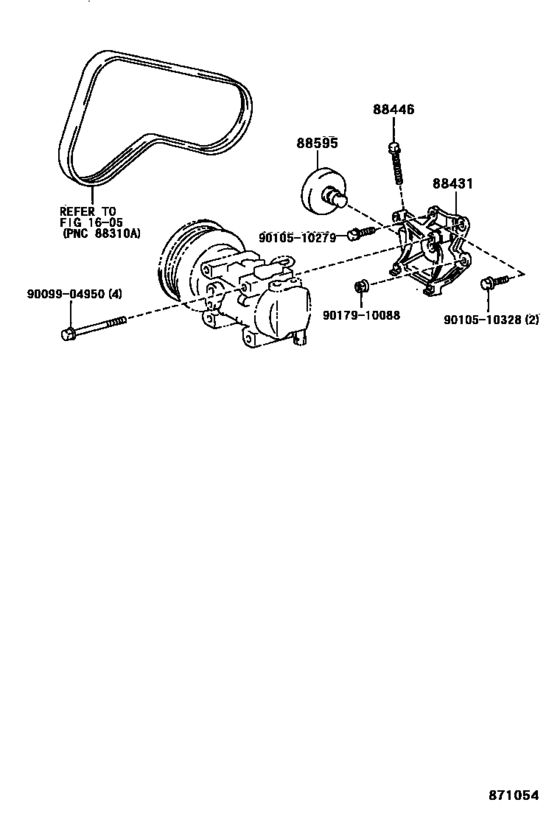 88446

88595

88431

REFER TO
FIG 16-05
(PNC 88310A)

90105-10279

90099-04950 (4)

90179-10088

90105-10328 (2)

871054