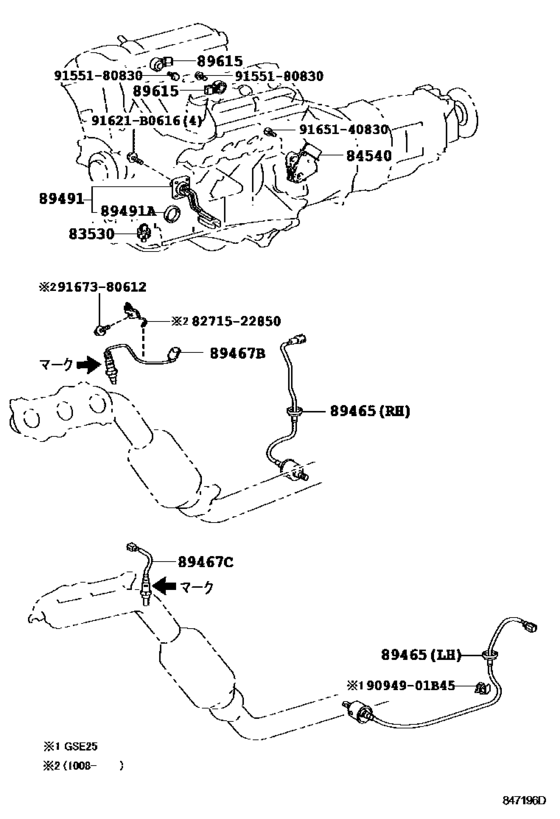 89615
91551-80830
91551-80830
89615
91621-B0616(4)
91651-40830
84540
89491
89491A
83530

※291673-80612
※2 82715-22850
マーク
89467B
89465(RH)

89467C
マーク
89465(LH)
※190949-01B45

※1 GSE25
※2 (1008- )

847196D