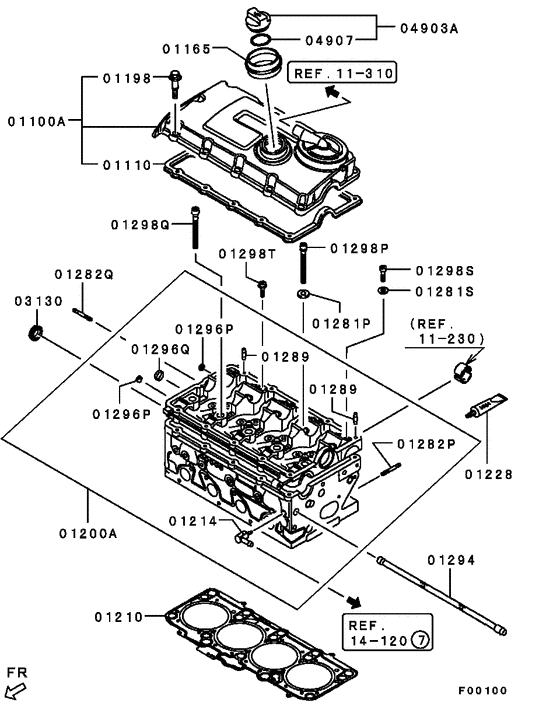 04903A
04907
01165
REF. 11-310
01198
01100A
01110
01298Q
01298T
01298P
01298S
01281S
01282Q
03130
01281P
(REF. 11-230)
01296P
01296Q
01289
01289
01296P
01282P
01228
01214
01200A
01294
01210
REF. 14-120 ⑦
FR
F00100