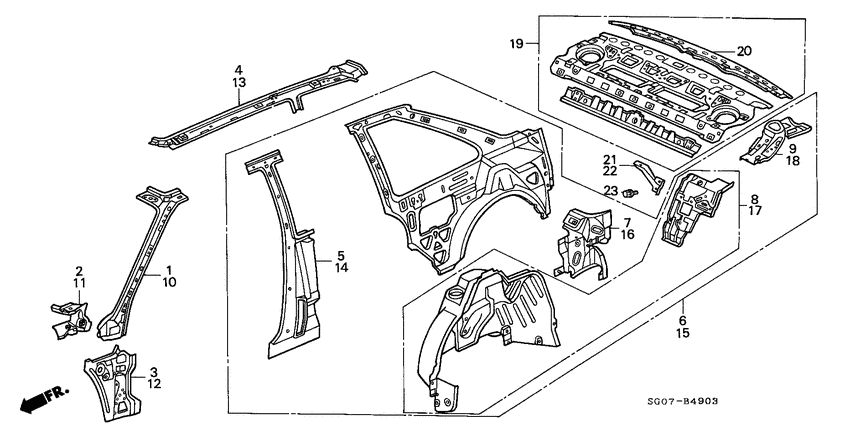 19
20
4
13
9
18
21
22
23
8
17
7
16
5
14
2
11
1
10
3
12
6
15
FR.
SG07-B4903