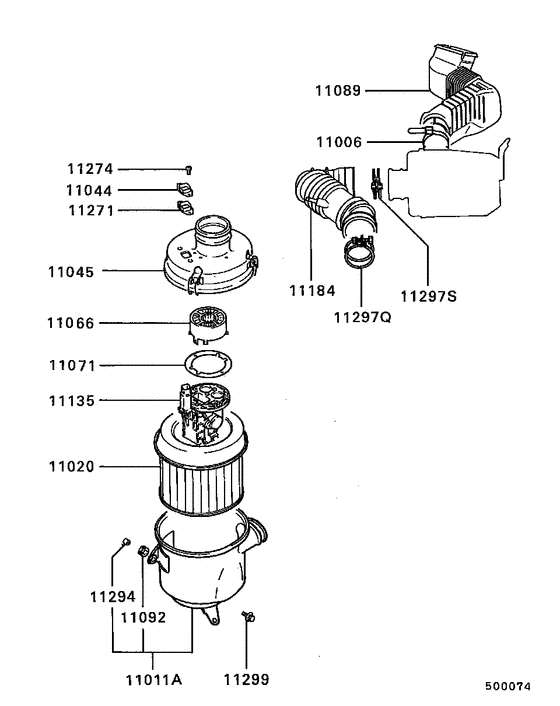 11089

11006

11274

11044

11271

11045

11184

11297S

11297Q

11066

11071

11135

11020

11294

11092

11011A

11299

500074