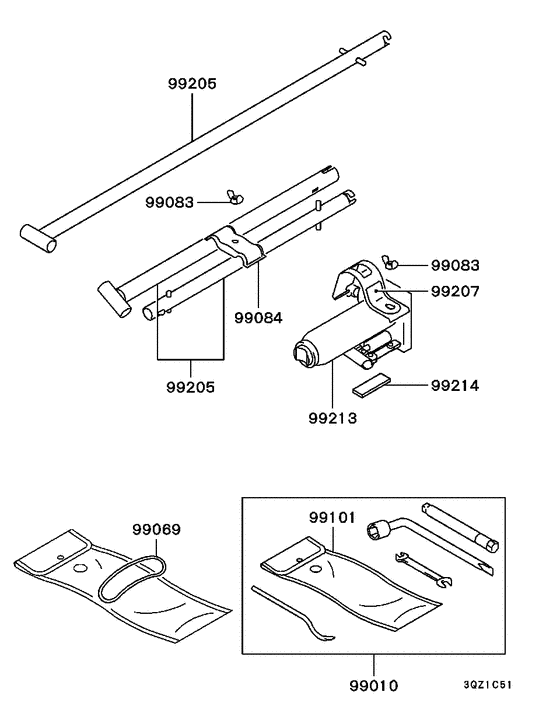 99205

99083

99083

99207

99084

99205

99214

99213

99069

99101

99010

3QZ1C51