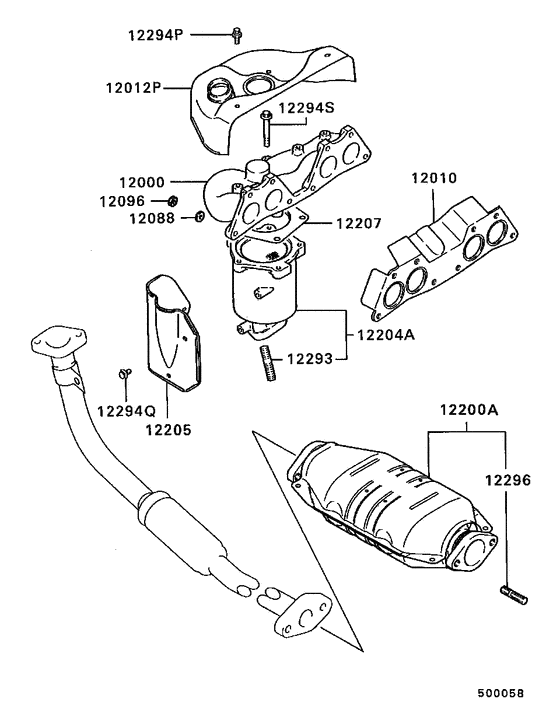 12294P
12012P
12294S
12000
12096
12088
12207
12010
12204A
12293
12294Q
12205
12200A
12296
500058